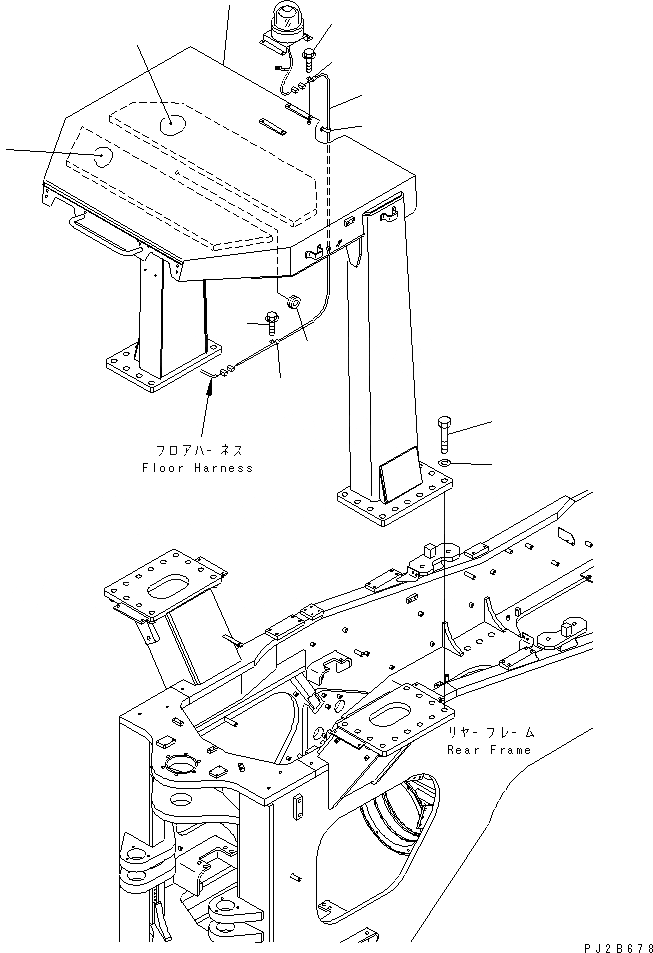 フロアハーネス
Floor Harness

リヤーフレーム
Rear Frame

PJ2B678