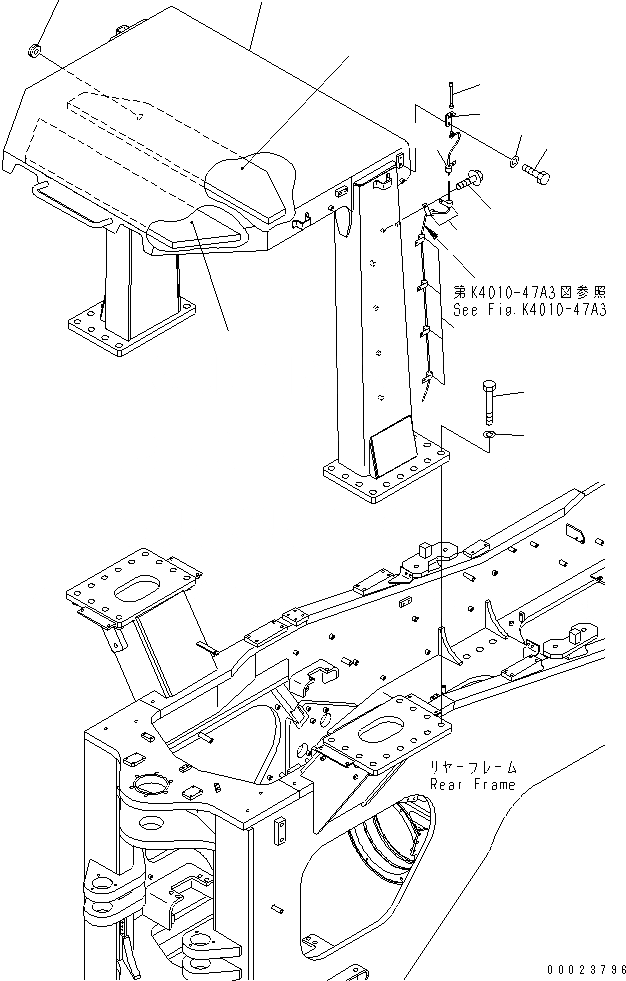 第K4010-47A3図参照
See Fig.K4010-47A3

リヤーフレーム
Rear Frame

00023796