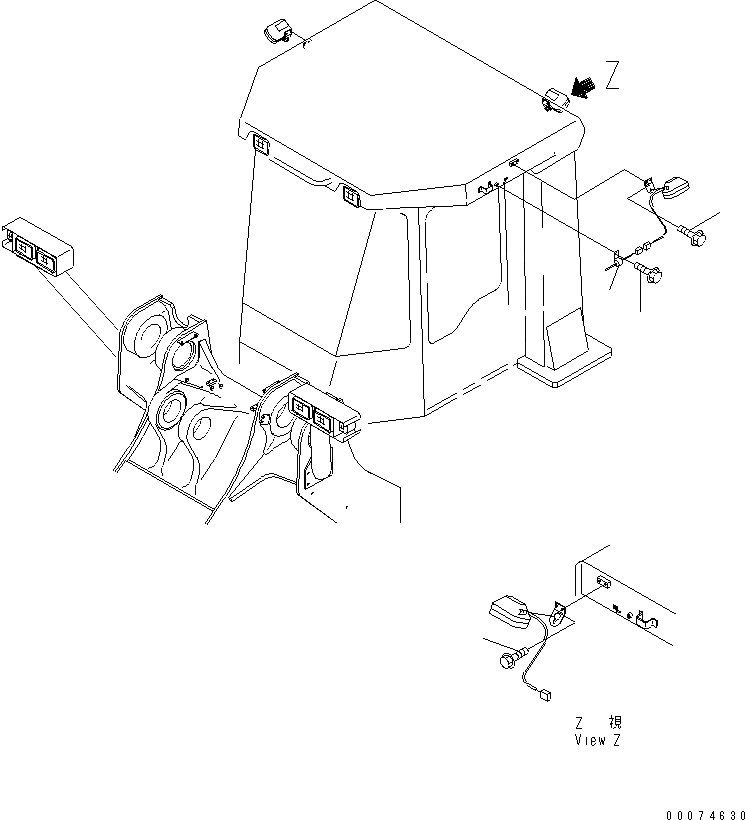 Z

Z 視
View Z

00074630