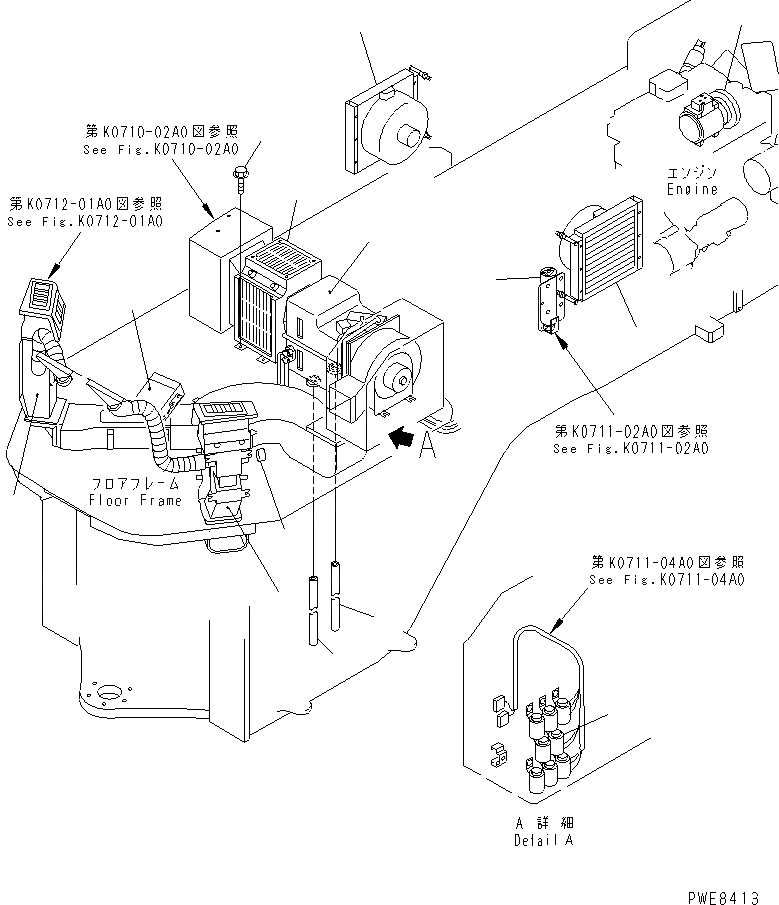 第K0710-02A0図参照
See Fig.K0710-02A0

第K0712-01A0図参照
See Fig.K0712-01A0

エンジン
Engine

A

第K0711-02A0図参照
See Fig.K0711-02A0

フロアフレーム
Floor Frame

第K0711-04A0図参照
See Fig.K0711-04A0

A 詳細
Detail A

PWE8413