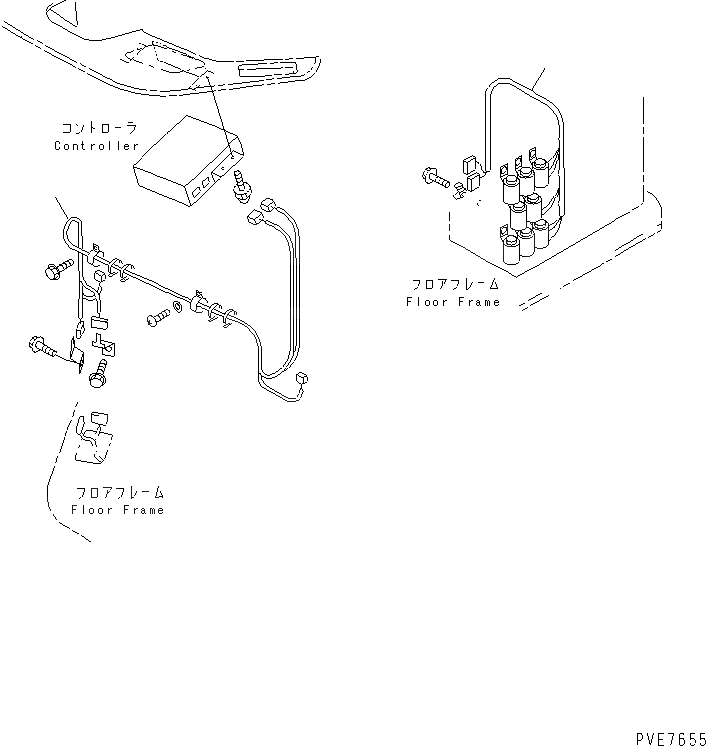 コントローラ
Controller

フロアフレーム
Floor Frame

フロアフレーム
Floor Frame

PVE7655