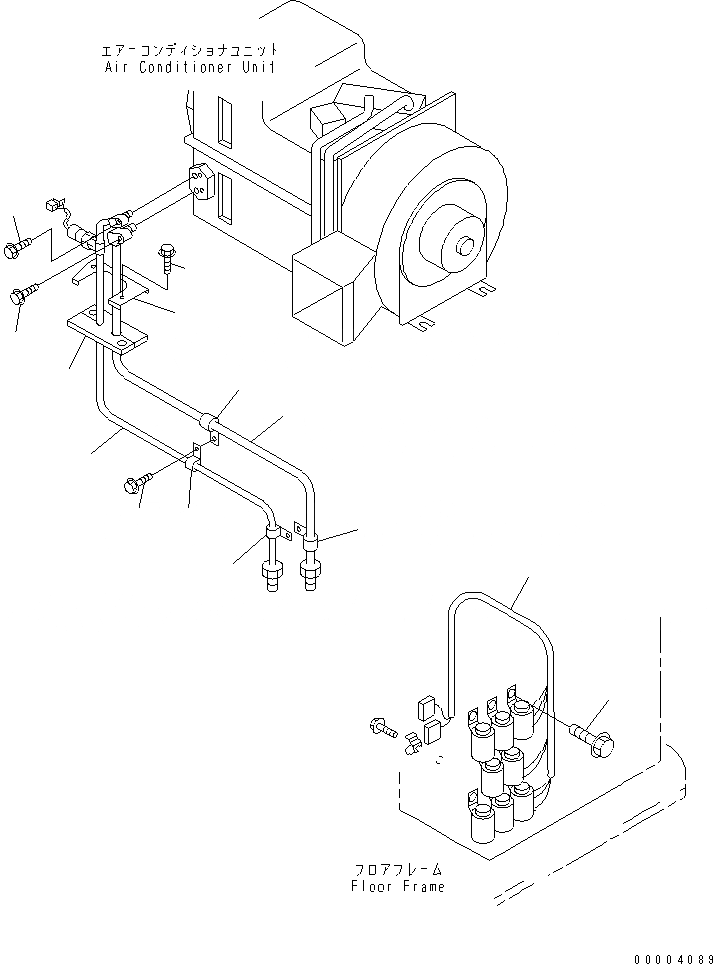 エアーコンディショナユニット
Air Conditioner Unit

フロアフレーム
Floor Frame

00004089