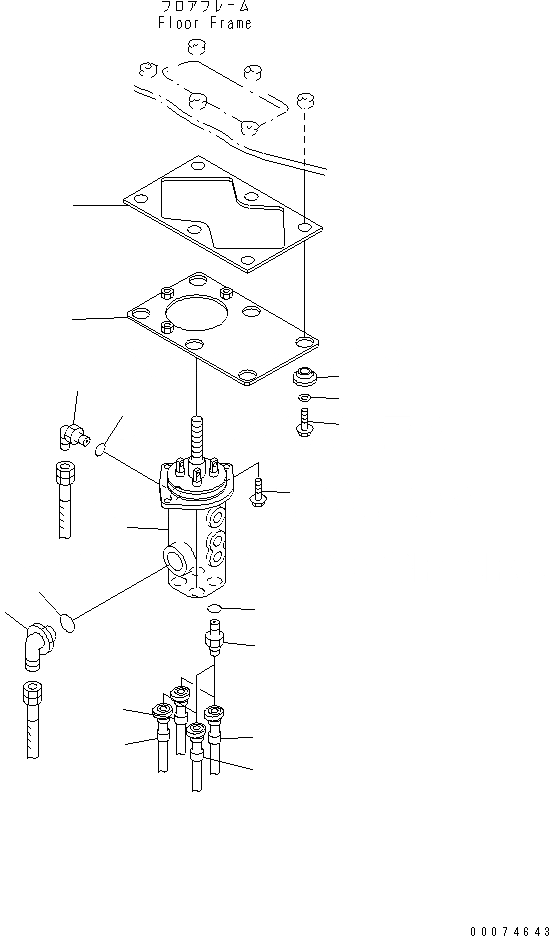 フロアフレーム
Floor Frame

00074643