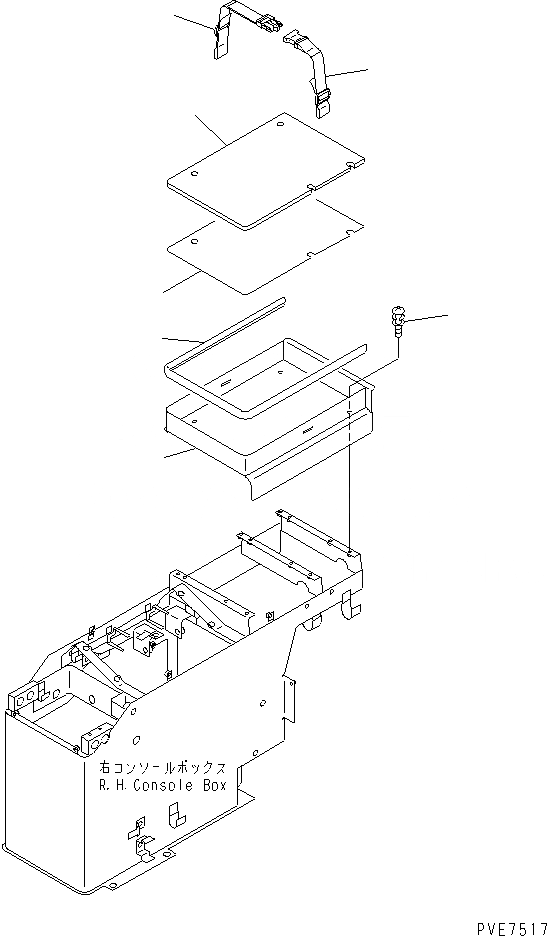 右コンソールボックス
R.H.Console Box

PVE7517