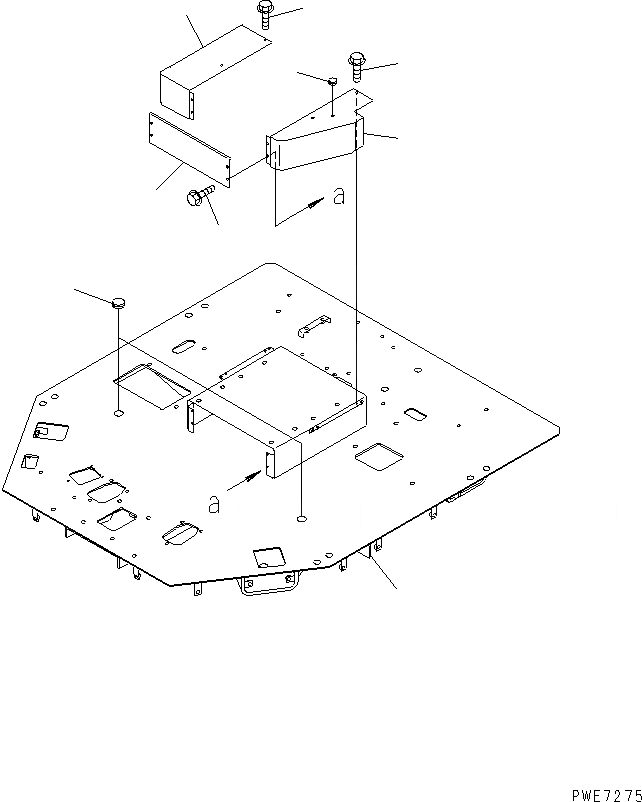 a

a

PWE7275