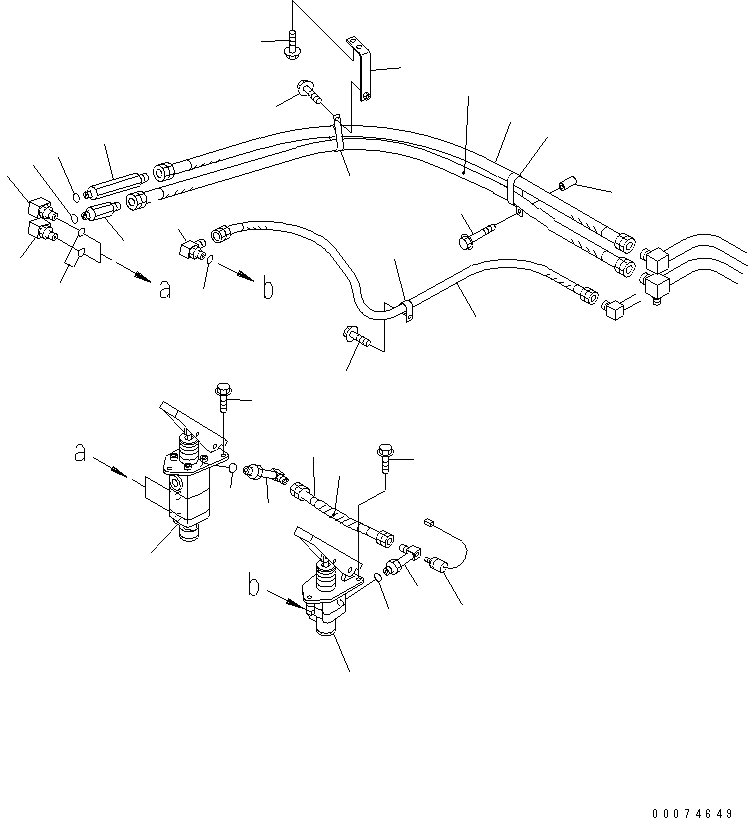 a
b
a
b
00074649