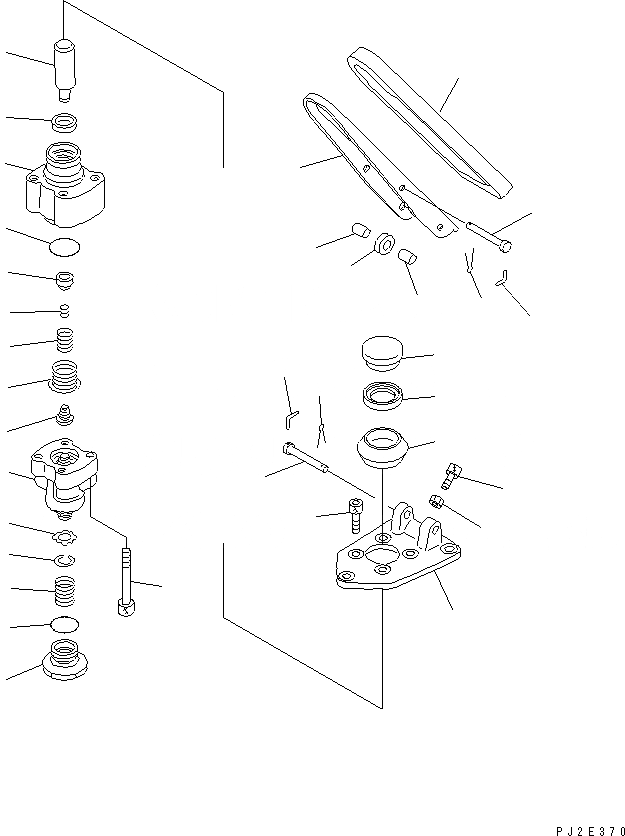 PJ2E370