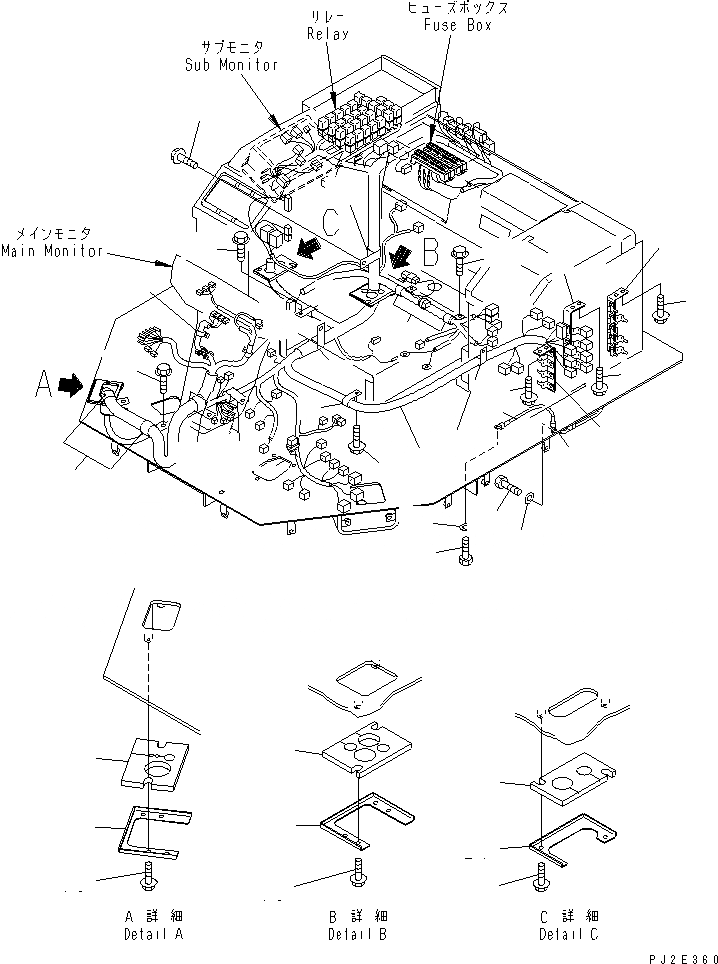 リレー
Relay
ヒューズボックス
Fuse Box
サブモニタ
Sub Monitor
メインモニタ
Main Monitor
C
B
A

A 詳 細
Detail A
B 詳 細
Detail B
C 詳 細
Detail C

PJ2E360