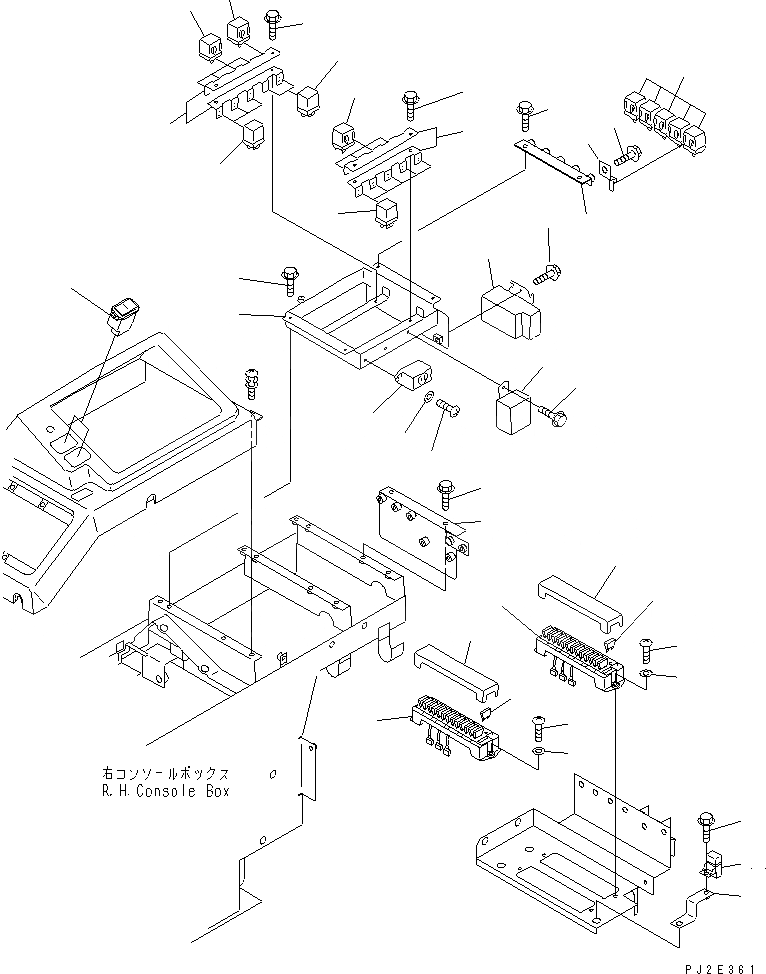 右コンソールボックス
R.H.Console Box

PJ2E361