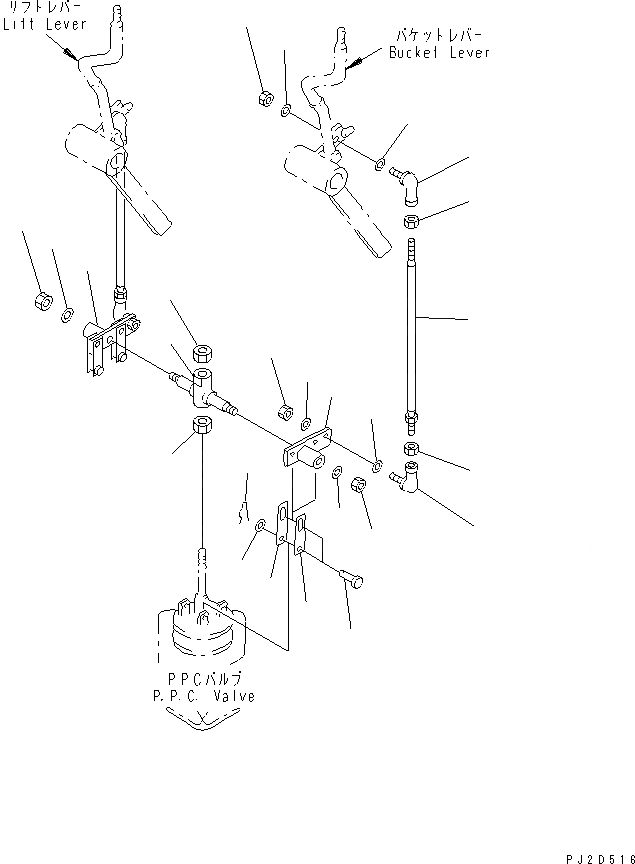 リフトレバー
Lift Lever

バケットレバー
Bucket Lever

PPCバルブ
P.P.C. Valve

PJ2D516