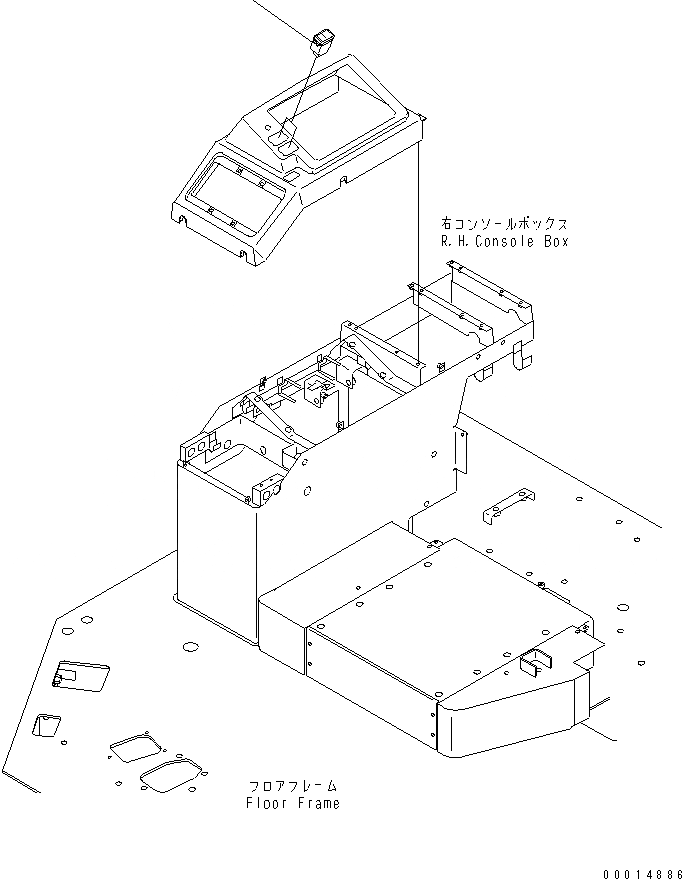 右コンソールボックス
R.H.Console Box

フロアフレーム
Floor Frame

00014886