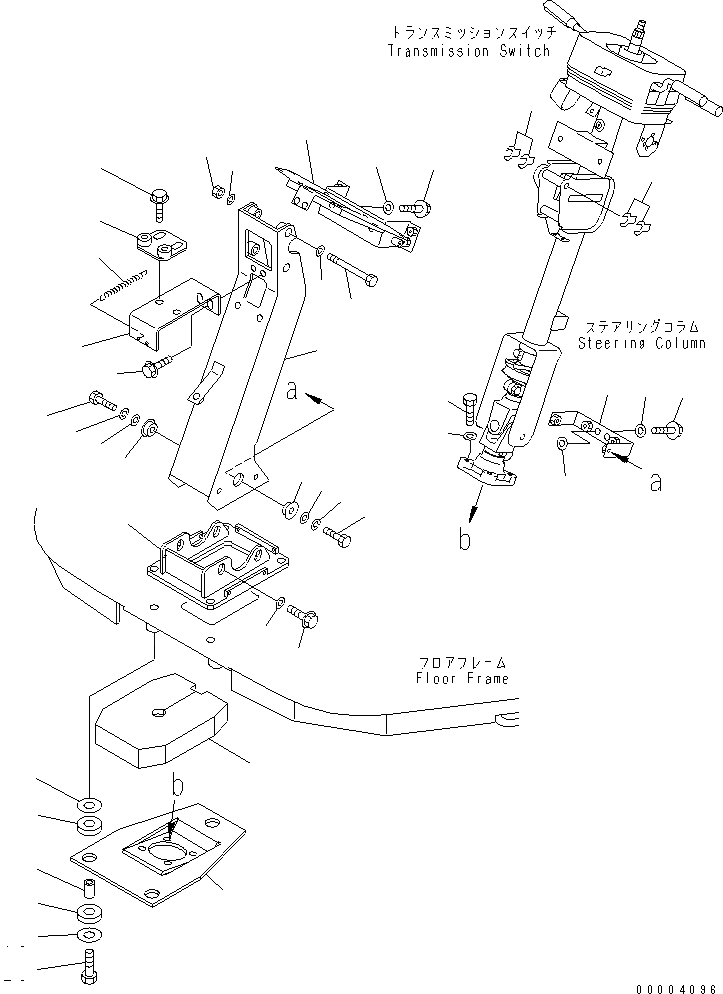 トランスミッションスイッチ
Transmission Switch

ステアリングコラム
Steering Column

a

a

b

フロアフレーム
Floor Frame

b

00004096