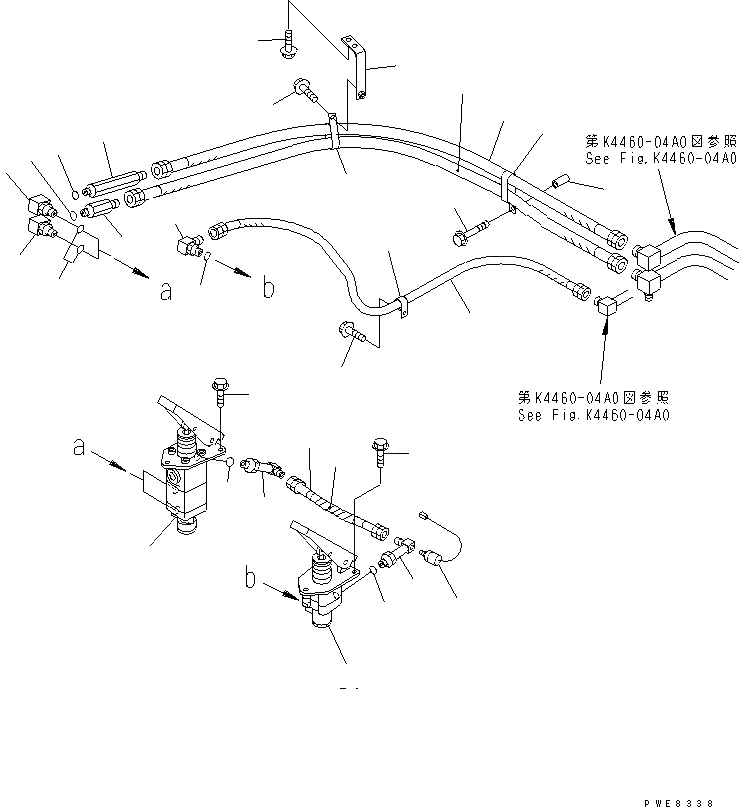 第K4460-04A0図参照
See Fig.K4460-04A0

a

b

第K4460-04A0図参照
See Fig.K4460-04A0

a

b

PWE8338