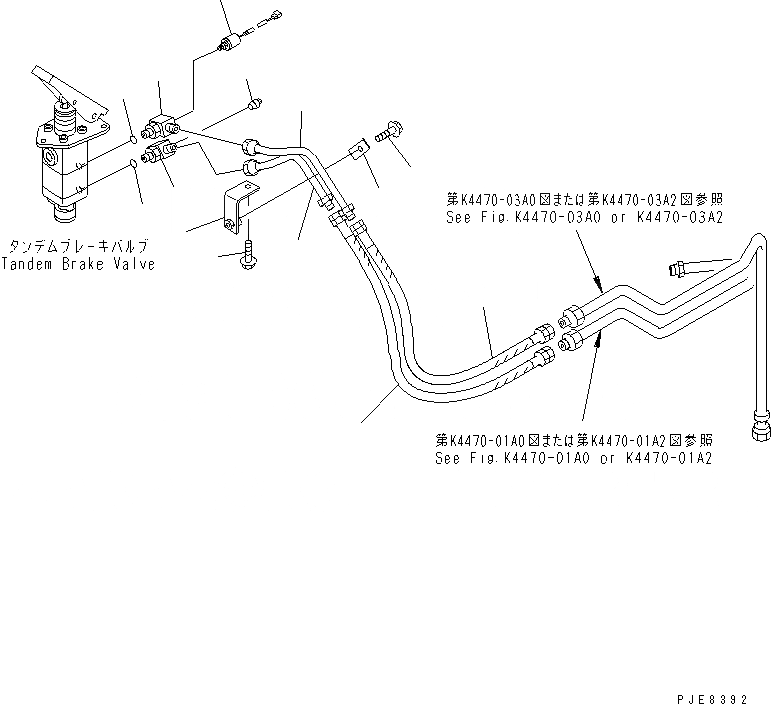 タンデムブレーキバルブ
Tandem Brake Valve

第K4470-03A0図または第K4470-03A2図参照
See Fig.K4470-03A0 or K4470-03A2

第K4470-01A0図または第K4470-01A2図参照
See Fig.K4470-01A0 or K4470-01A2

PJE8392