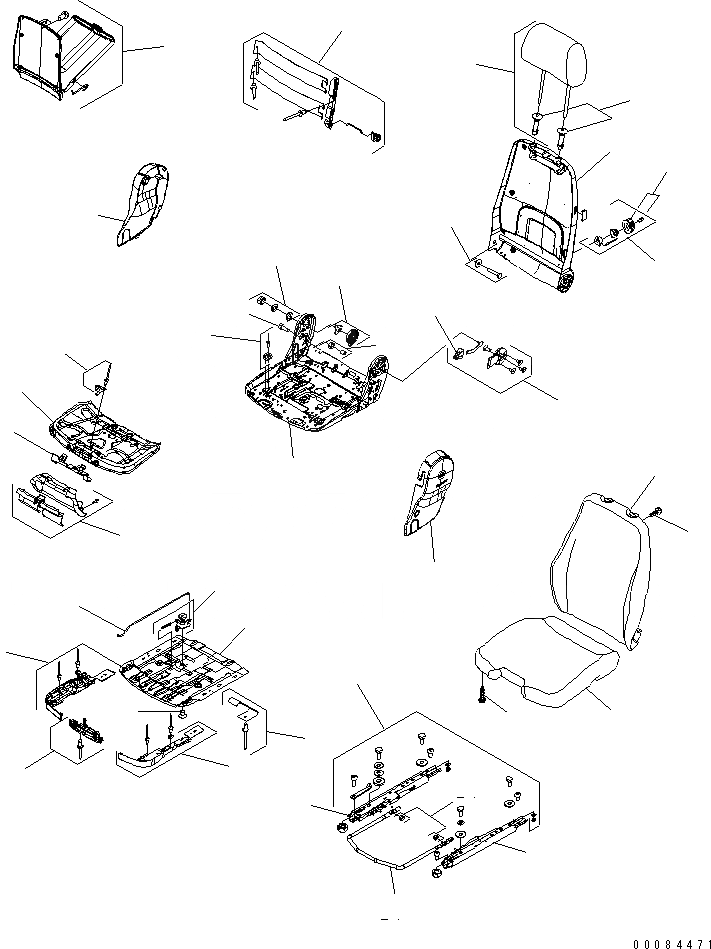 00084471