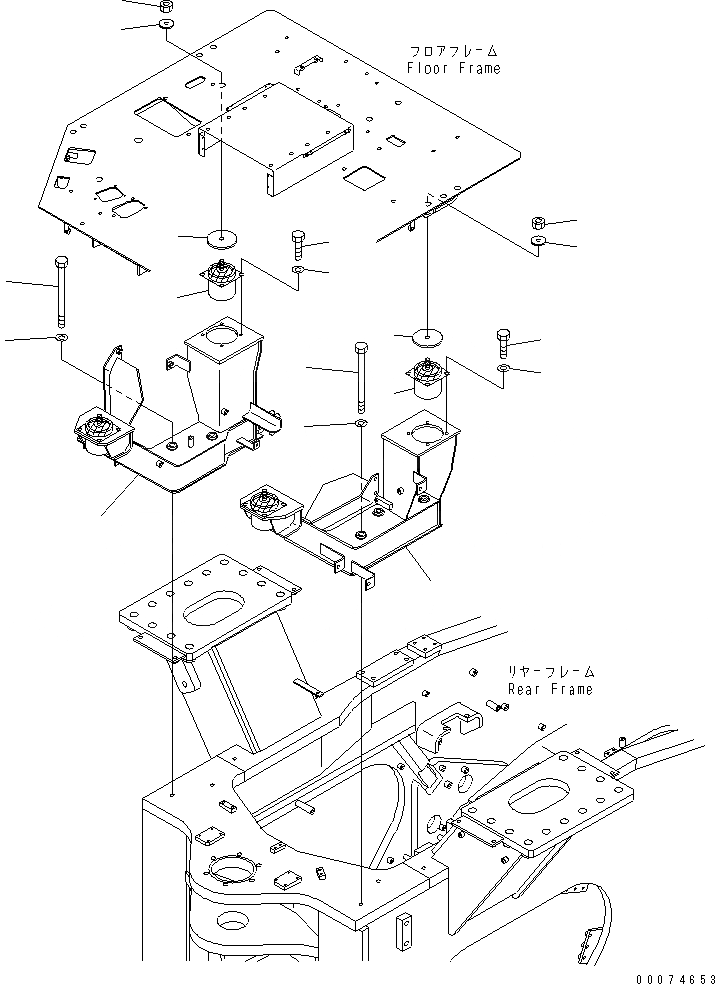 フロアフレーム
Floor Frame

リヤーフレーム
Rear Frame

00074653