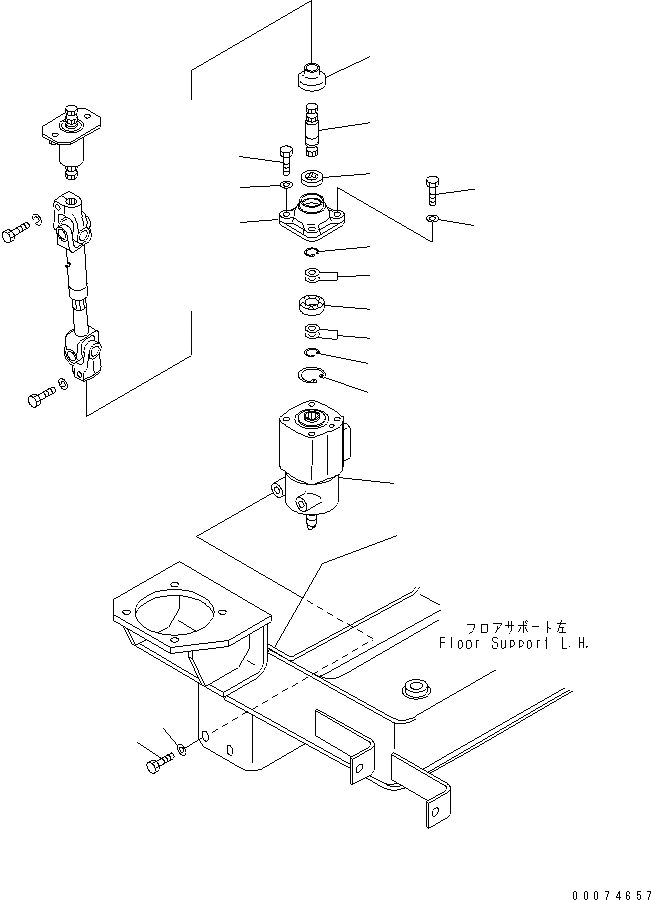 フロアサポート左
Floor Support L.H.

00074657