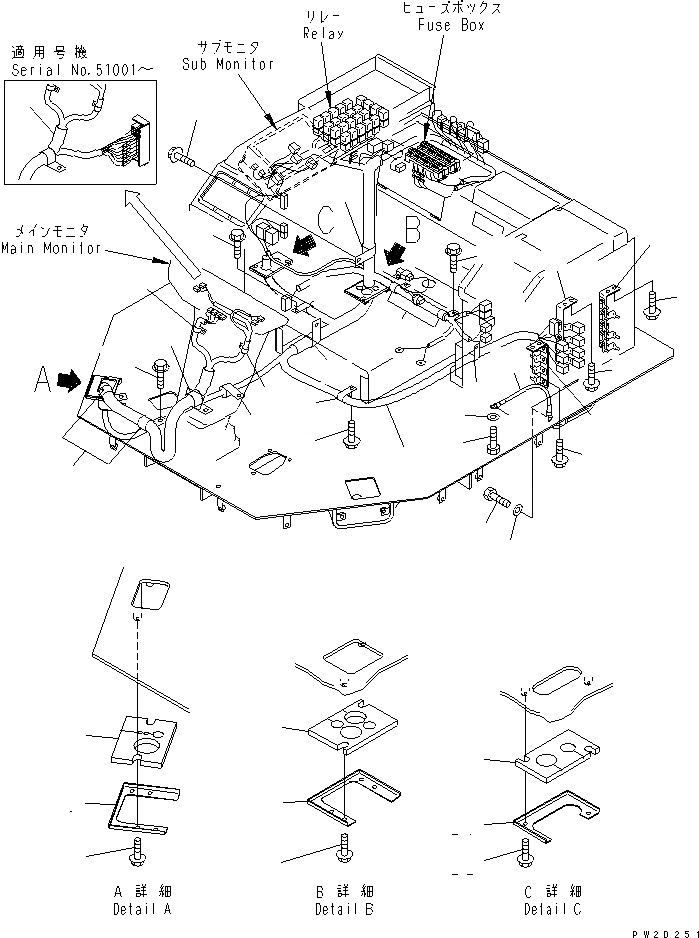 適用号機
Serial No.51001～

サブモニタ
Sub Monitor

リレー
Relay

ヒューズボックス
Fuse Box

メインモニタ
Main Monitor

C

B

A

A 詳細
Detail A

B 詳細
Detail B

C 詳細
Detail C

PW20251