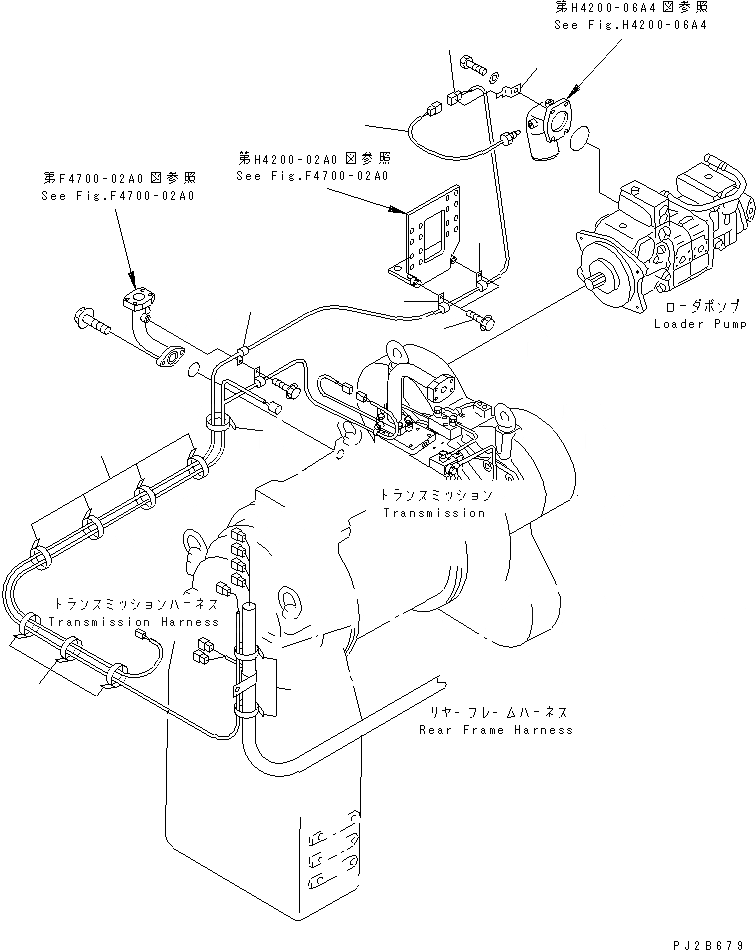 第H4200-06A4図参照
See Fig.H4200-06A4

第H4200-02A0図参照
See Fig.F4700-02A0

第F4700-02A0図参照
See Fig.F4700-02A0

ローダポンプ
Loader Pump

トランスミッション
Transmission

トランスミッションハーネス
Transmission Harness

リヤーフレームハーネス
Rear Frame Harness

PJ2B679