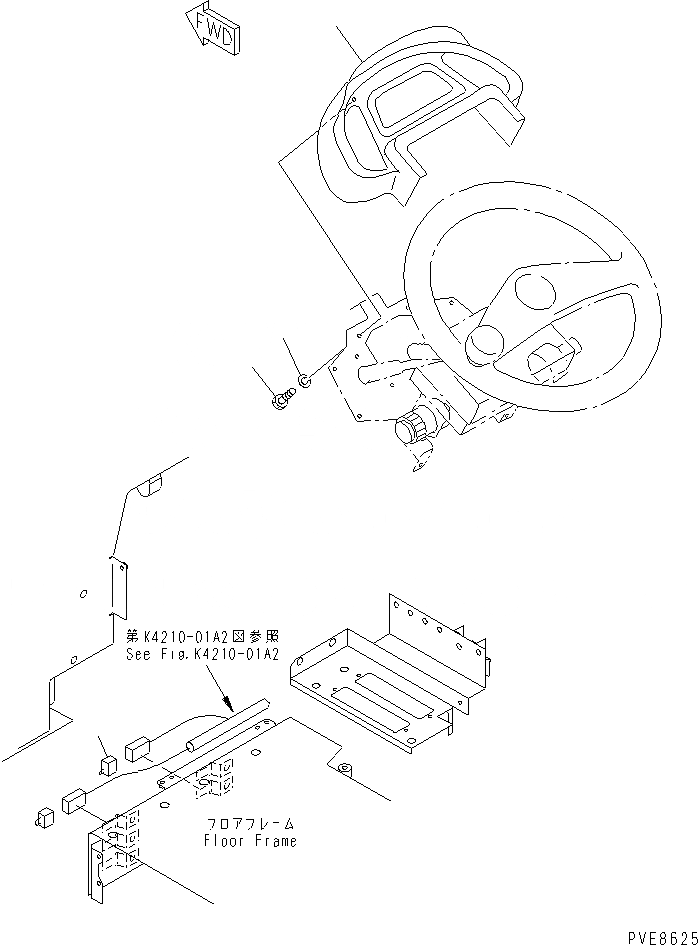 FWD

第K4210-01A2図参照
See Fig.K4210-01A2

フロアフレーム
Floor Frame

PVE8625