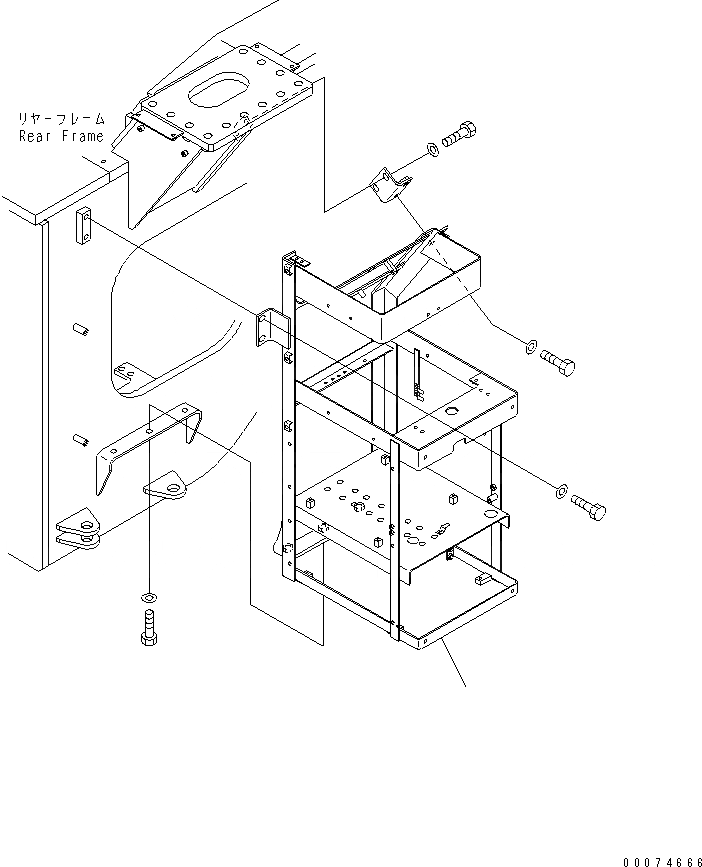 リヤーフレーム
Rear Frame

00074666