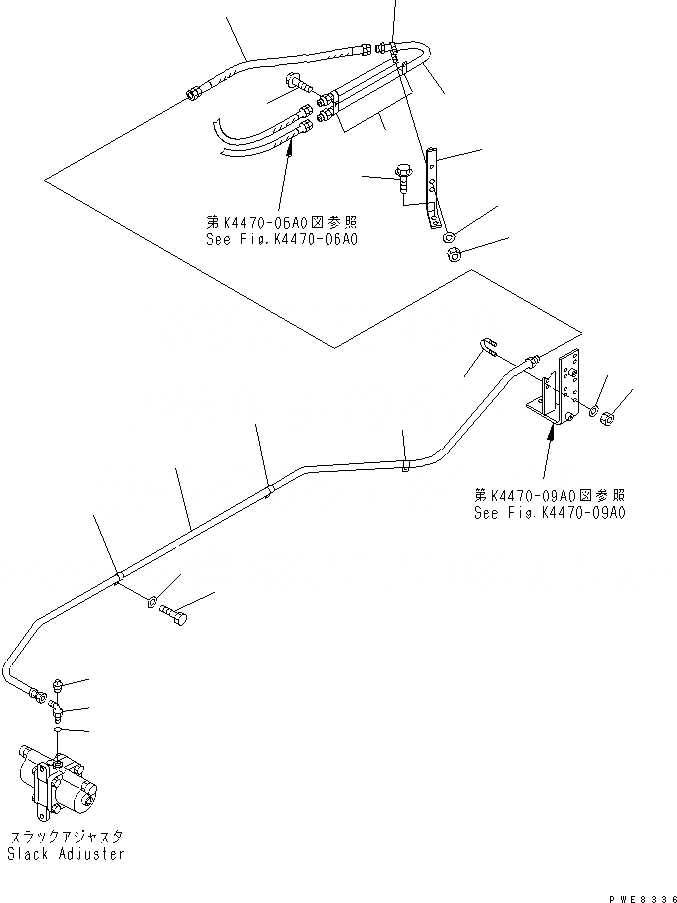 第K4470-06A0図参照
See Fig.K4470-06A0

第K4470-09A0図参照
See Fig.K4470-09A0

スラックアジャスタ
Slack Adjuster

PWE8336