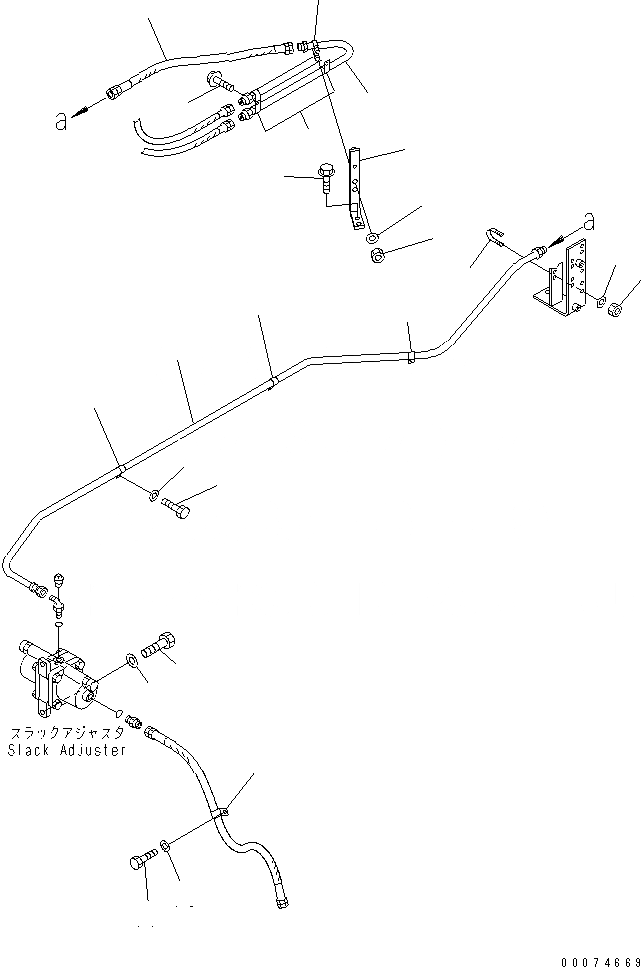 a

a

スラックアジャスタ
Slack Adjuster

00074669