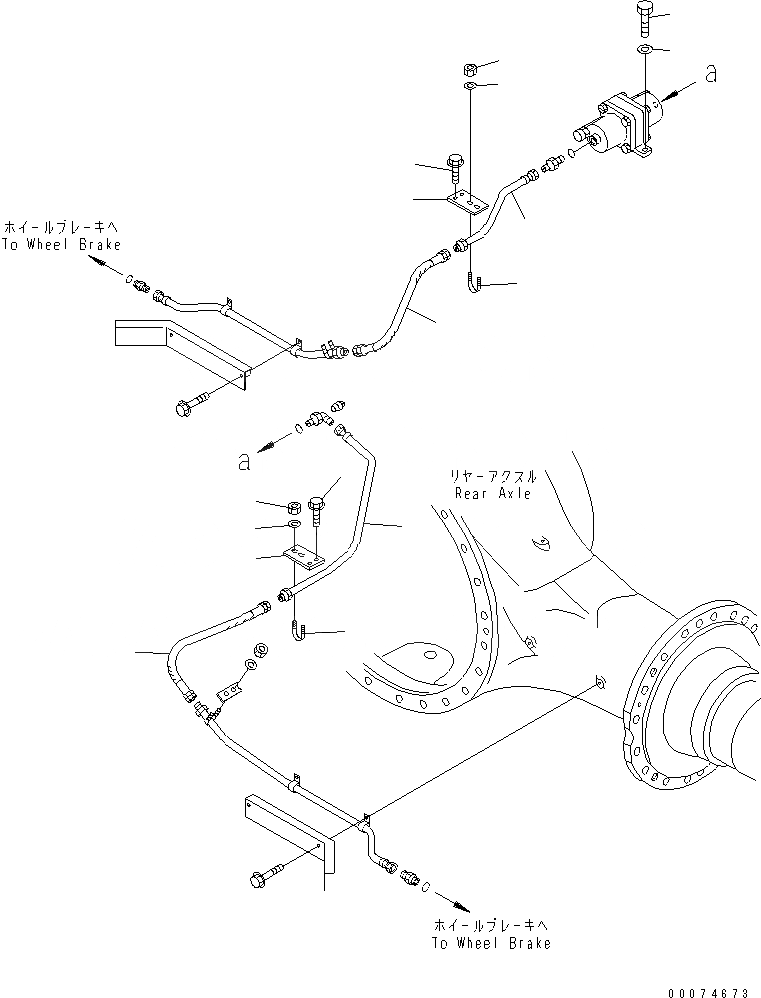 a

ホイールブレーキへ
To Wheel Brake

a

リヤーアクスル
Rear Axle

ホイールブレーキへ
To Wheel Brake

00074673