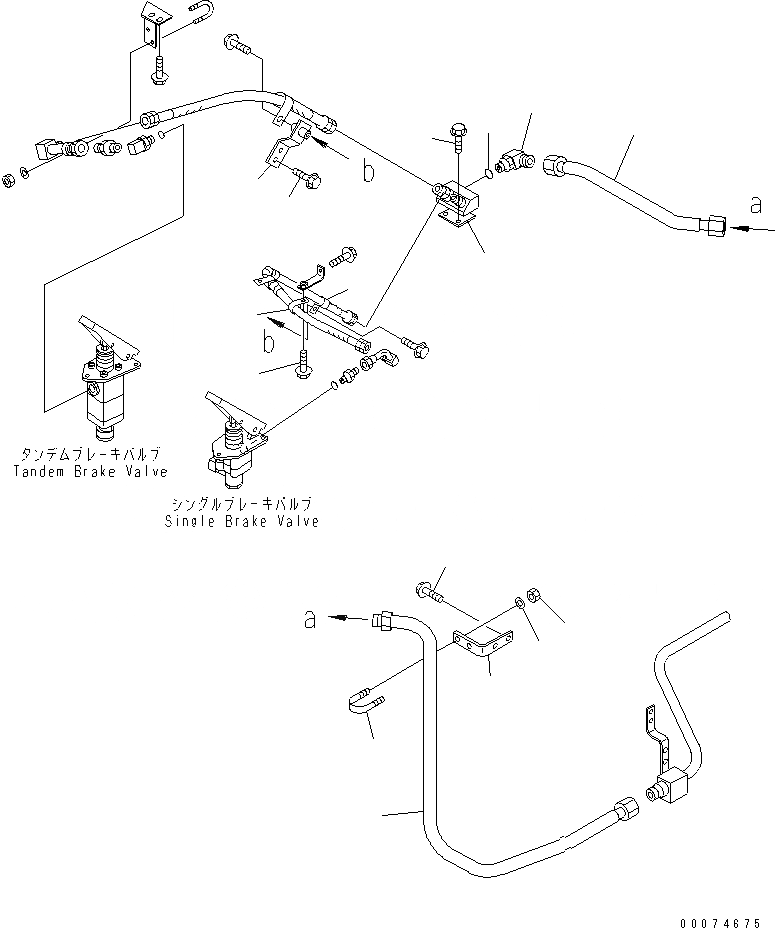 b

a

b

タンデムブレーキバルブ
Tandem Brake Valve

シングルブレーキバルブ
Single Brake Valve

a

00074675