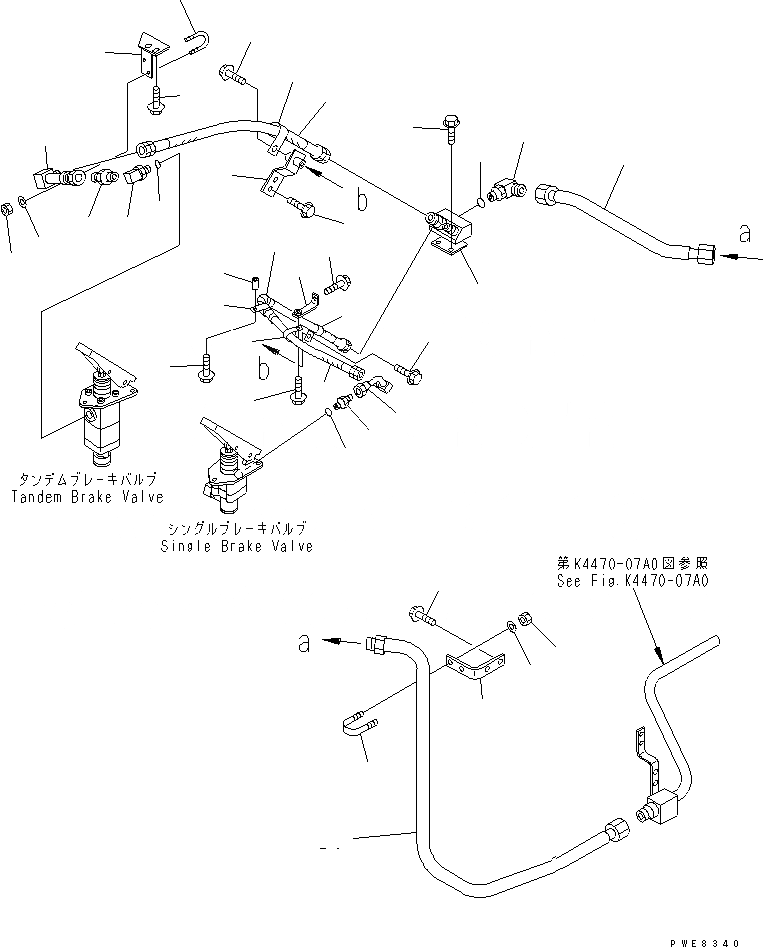 b

a

b

タンデムブレーキバルブ
Tandem Brake Valve

シングルブレーキバルブ
Single Brake Valve

第K4470-07A0図参照
See Fig.K4470-07A0

a

PWE8340