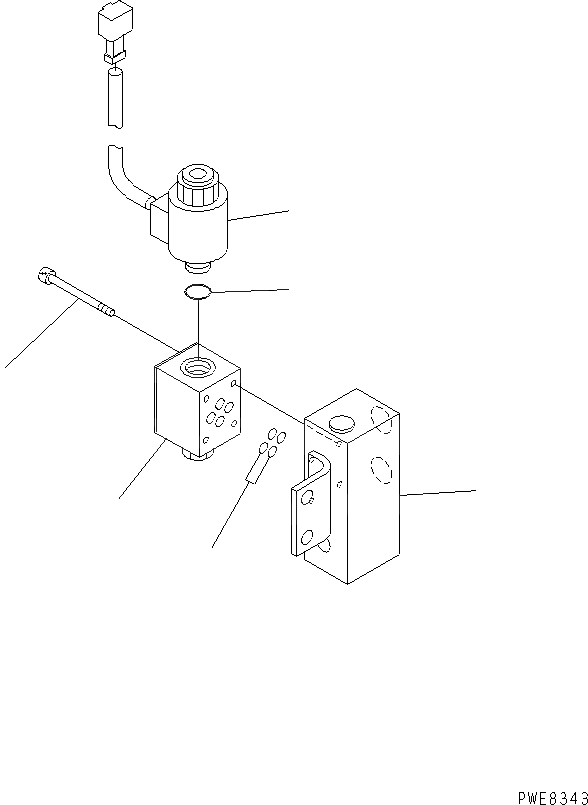 PWE8343