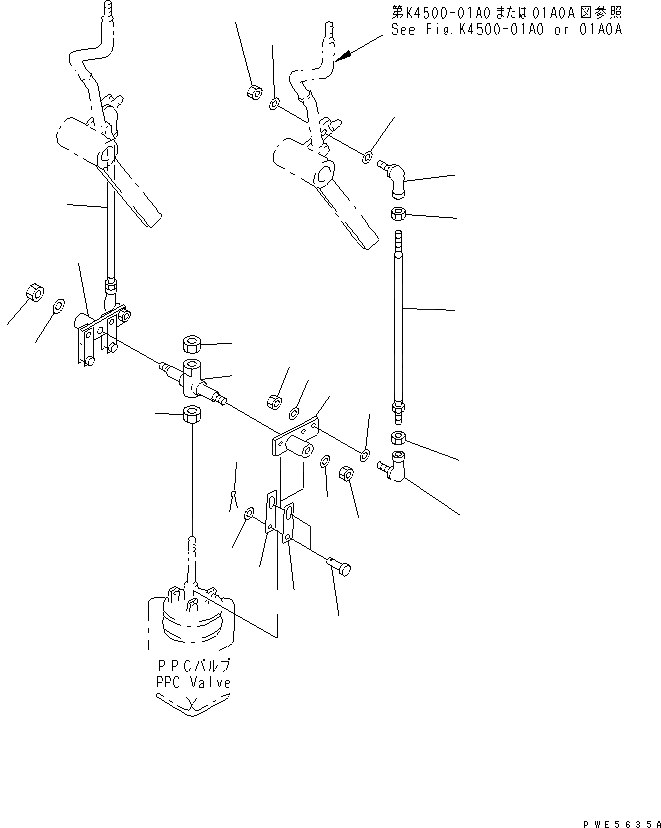 第K4500-01A0または01A0A図参照
See Fig.K4500-01A0 or 01A0A

PPCバルブ
PPC Valve

PWE5635A