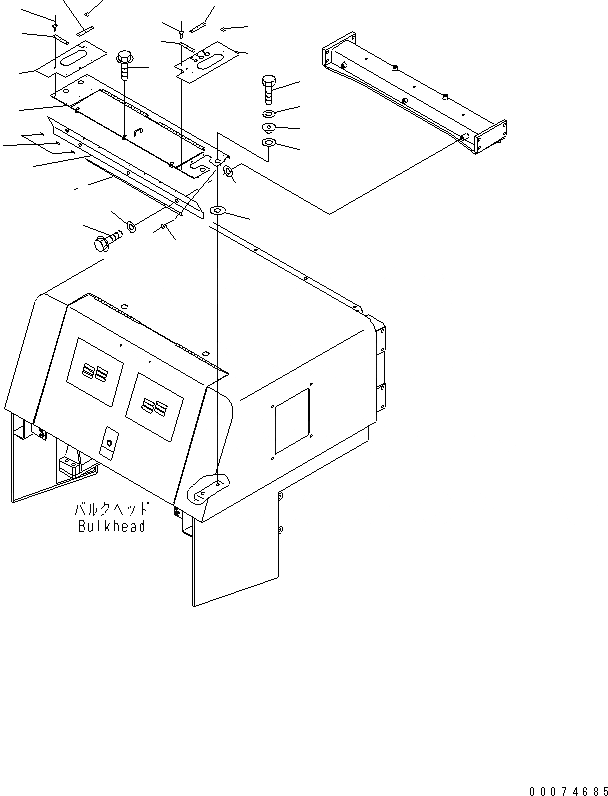 バルクヘッド
Bulkhead

00074685