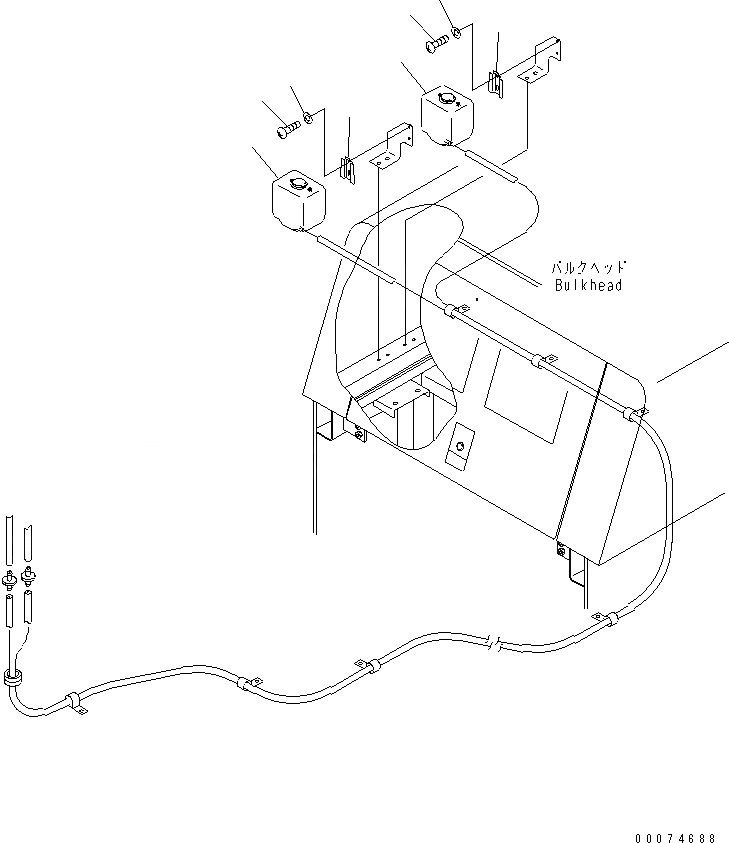 バルクヘッド
Bulkhead

00074688