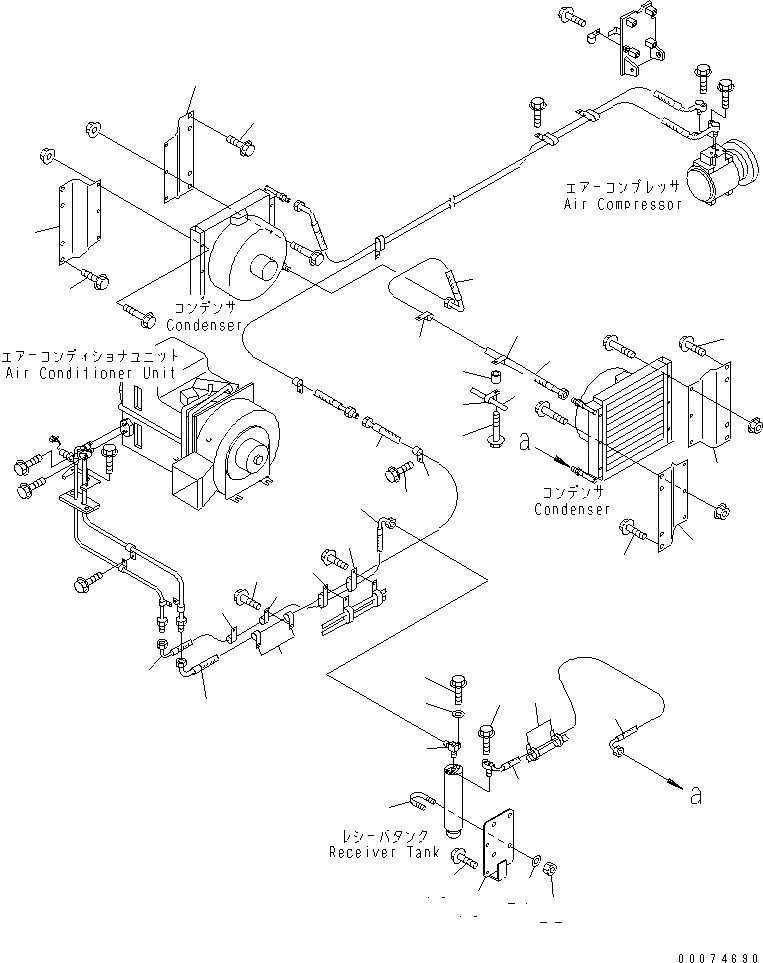 エアーコンプレッサ
Air Compressor

コンデンサ
Condenser

エアーコンディショナユニット
Air Conditioner Unit

a

コンデンサ
Condenser

a

レシーバタンク
Receiver Tank

00074690