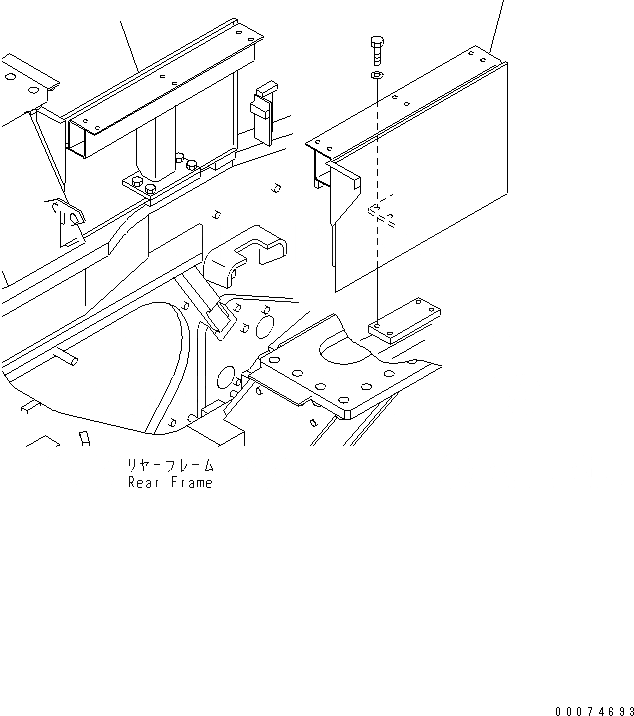 リヤーフレーム
Rear Frame

00074693