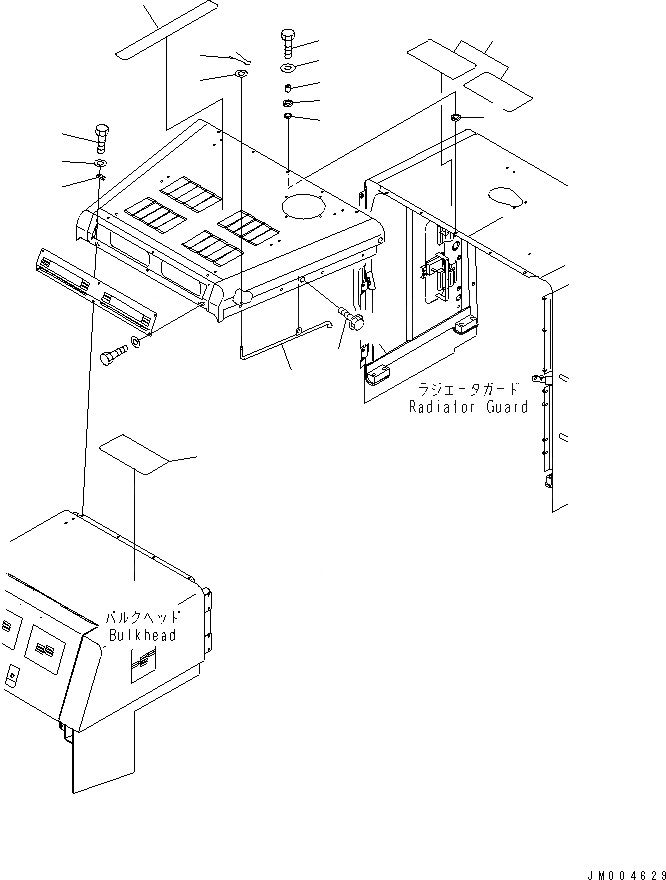 ラジエータガード
Radiator Guard

バルクヘッド
Bulkhead

JM004629