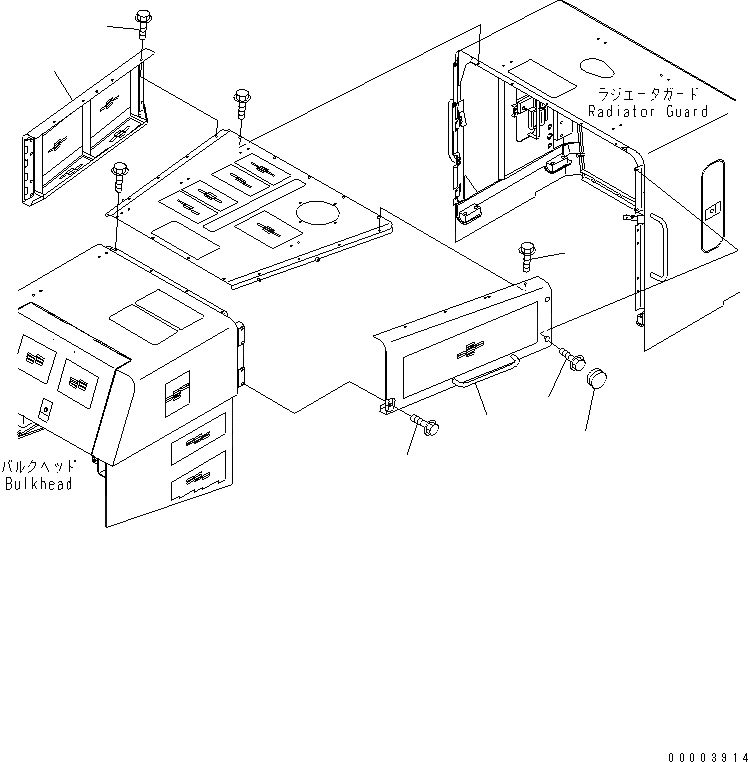 ラジエータガード
Radiator Guard

バルクヘッド
Bulkhead

00003914