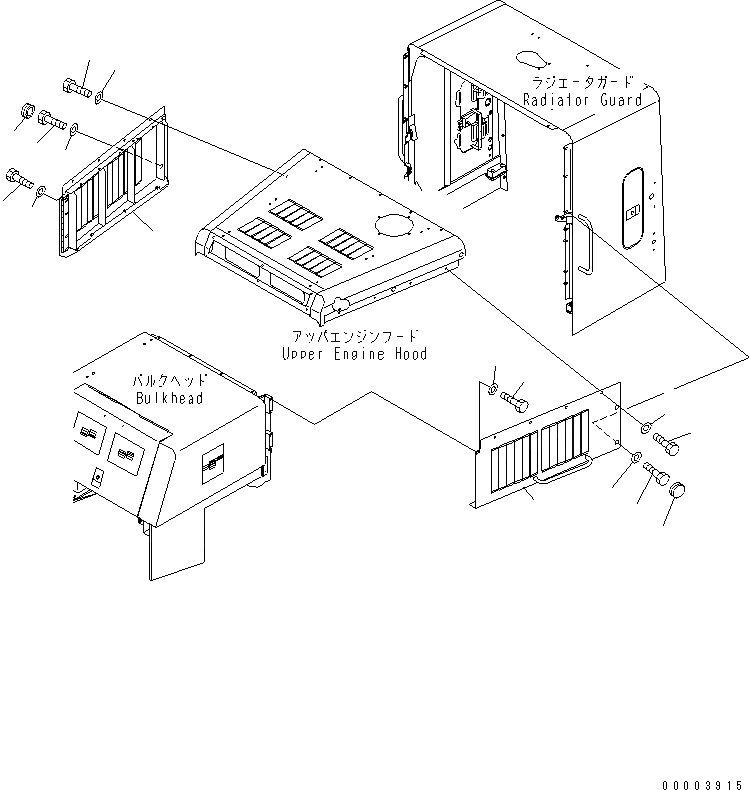 ラジエータガード
Radiator Guard

アッパエンジンフード
Upper Engine Hood

バルクヘッド
Bulkhead

00003915