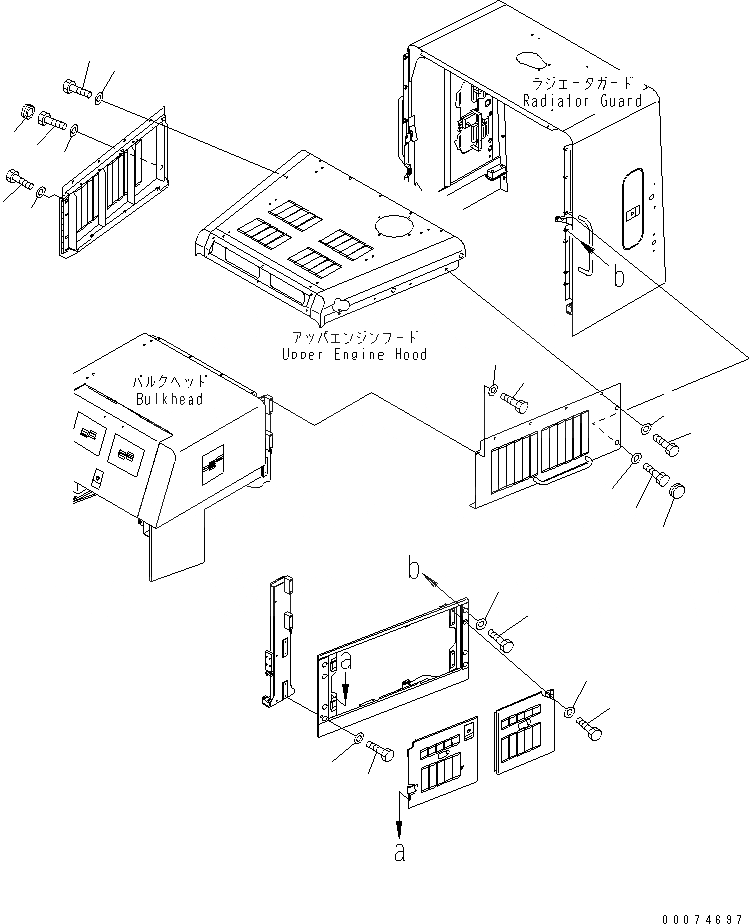 ラジエータガード
Radiator Guard

b

アッパエンジンフード
Upper Engine Hood

バルクヘッド
Bulkhead

b

a

a

00074697