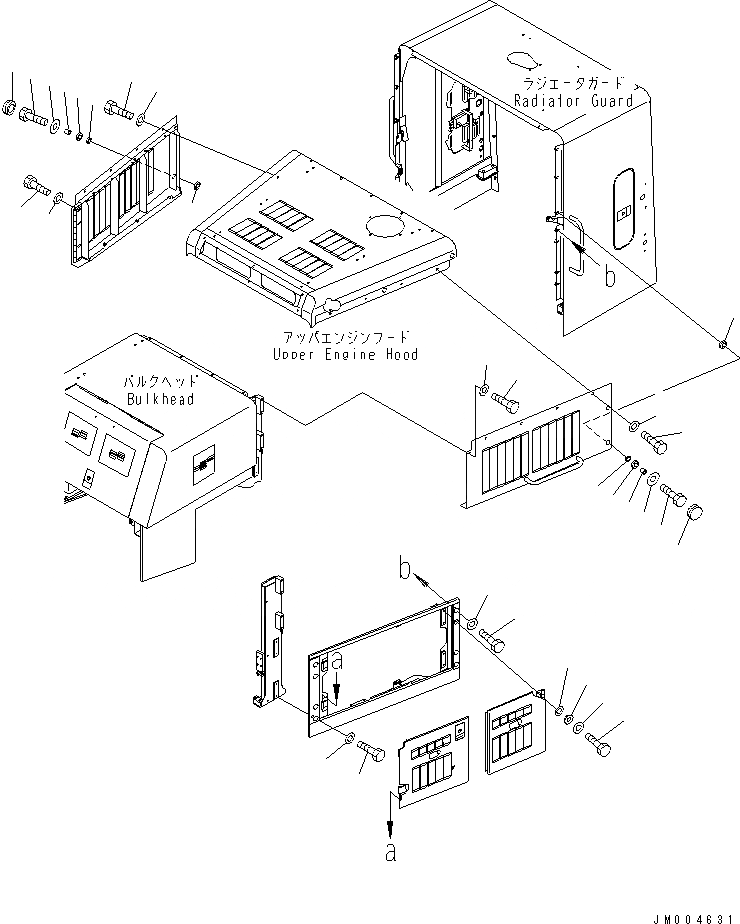 ラジエータガード
Radiator Guard

b

アッパエンジンフード
Upper Engine Hood

バルクヘッド
Bulkhead

b

a

a

JM004631