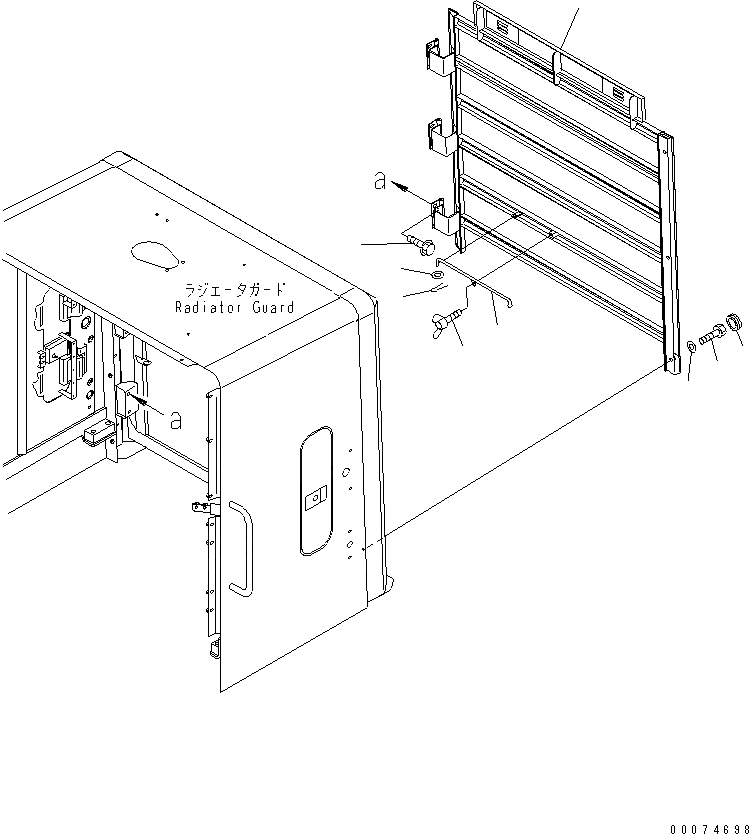 a

ラジエータガード
Radiator Guard

a

00074698