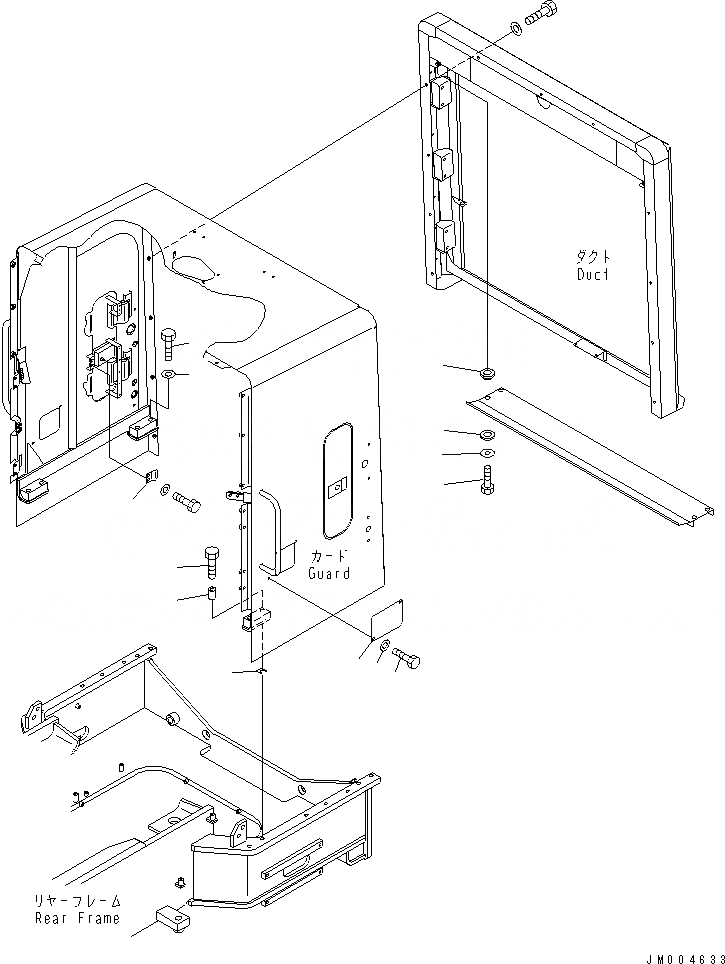 ダクト
Duct

ガード
Guard

リヤーフレーム
Rear Frame

JM004633