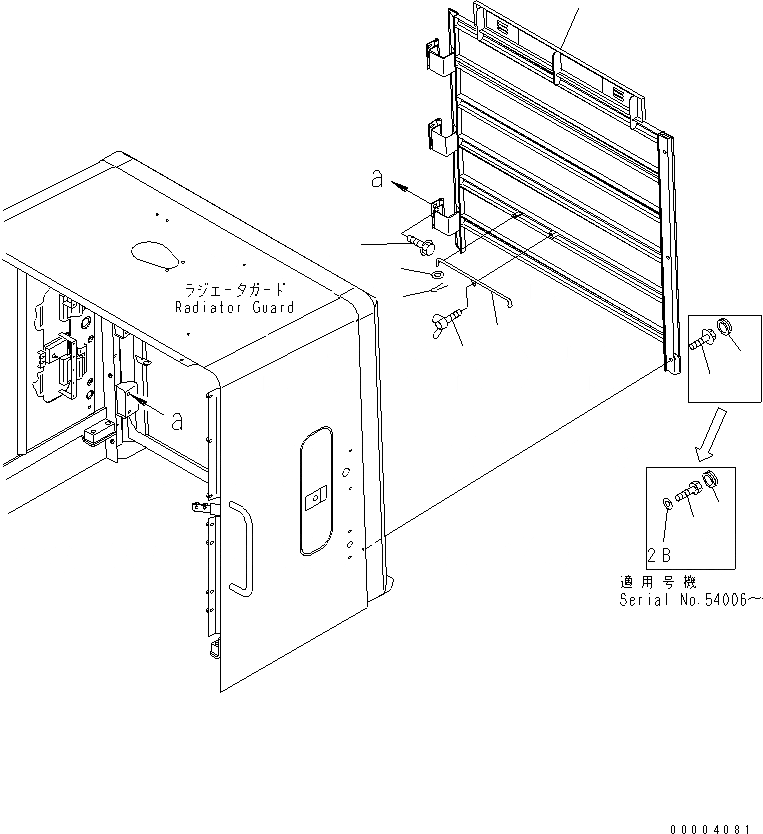 a

ラジエータガード
Radiator Guard

a

2B

適用号機
Serial No.54006～

00004081