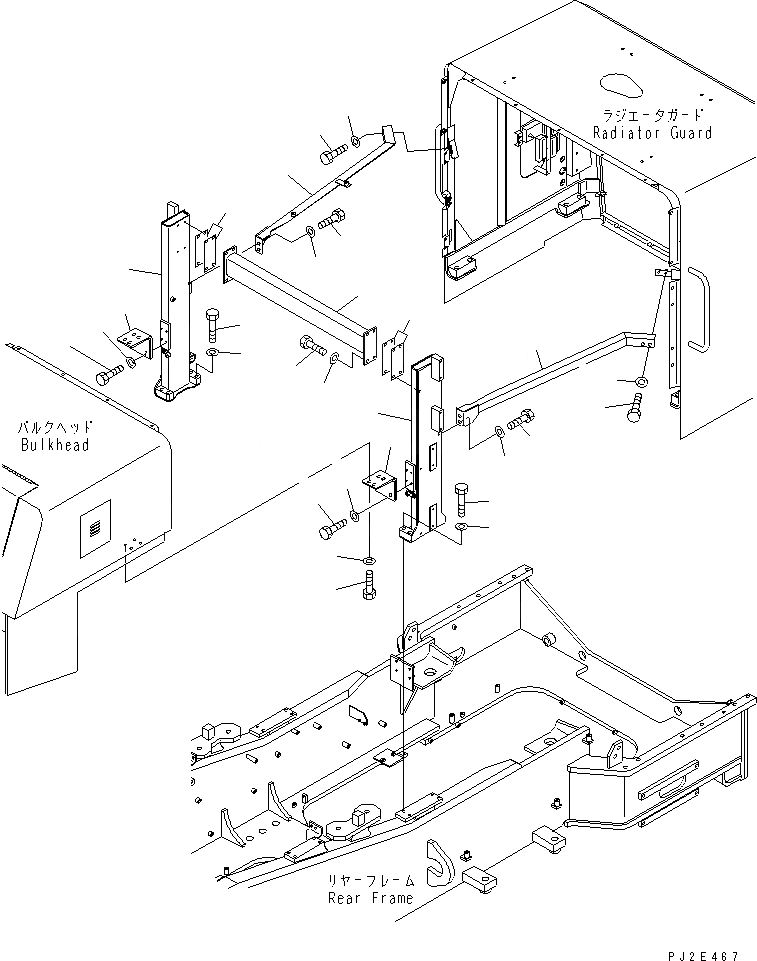 ラジエータガード
Radiator Guard

バルクヘッド
Bulkhead

リヤーフレーム
Rear Frame

PJ2E467