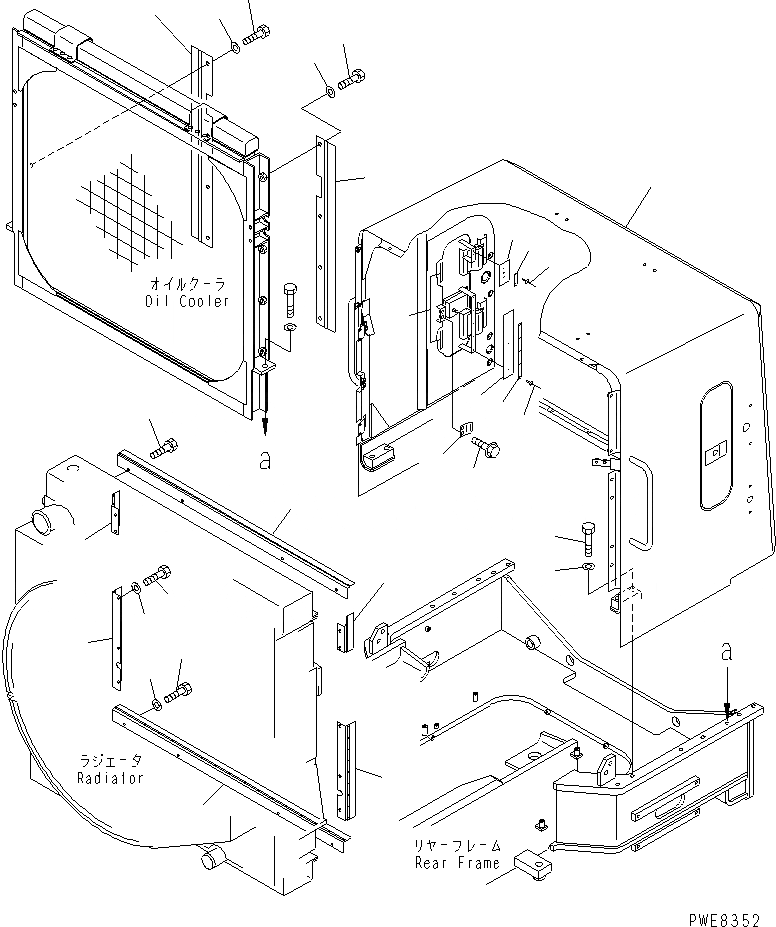 オイルクーラ
Oil Cooler

a

ラジエータ
Radiator

a

リヤーフレーム
Rear Frame

PWE8352