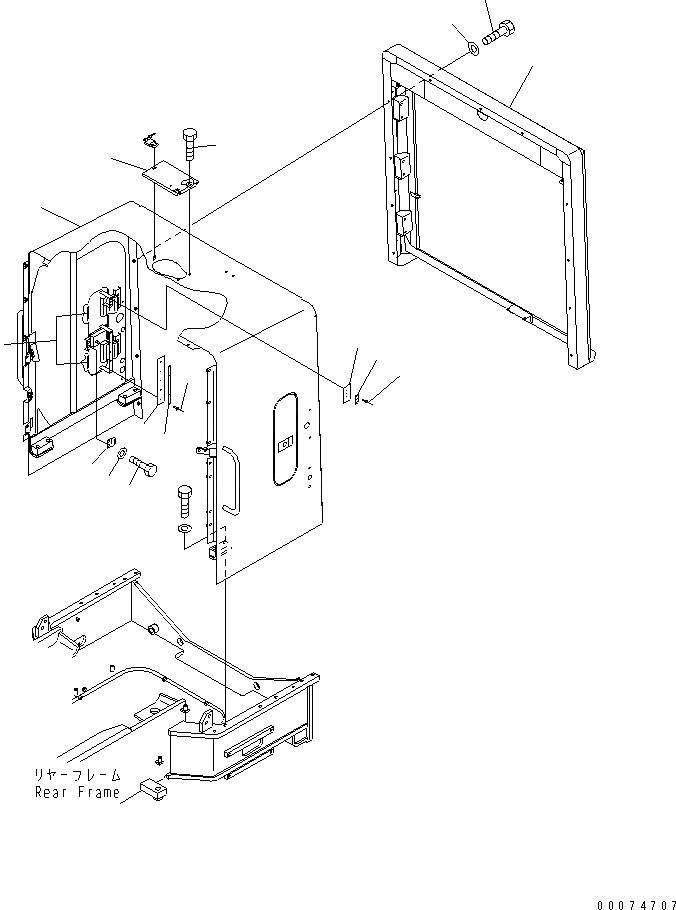 リヤーフレーム
Rear Frame

00074707