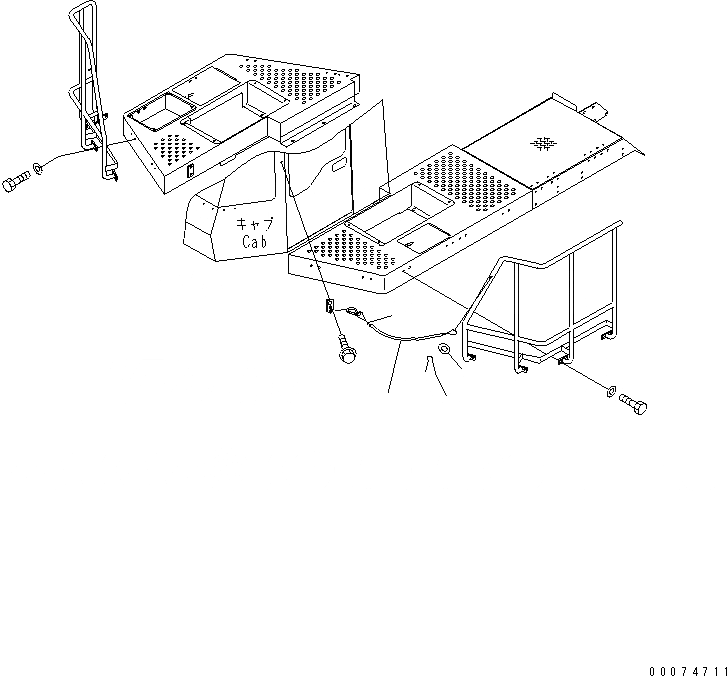 キャブ
Cab

00074711