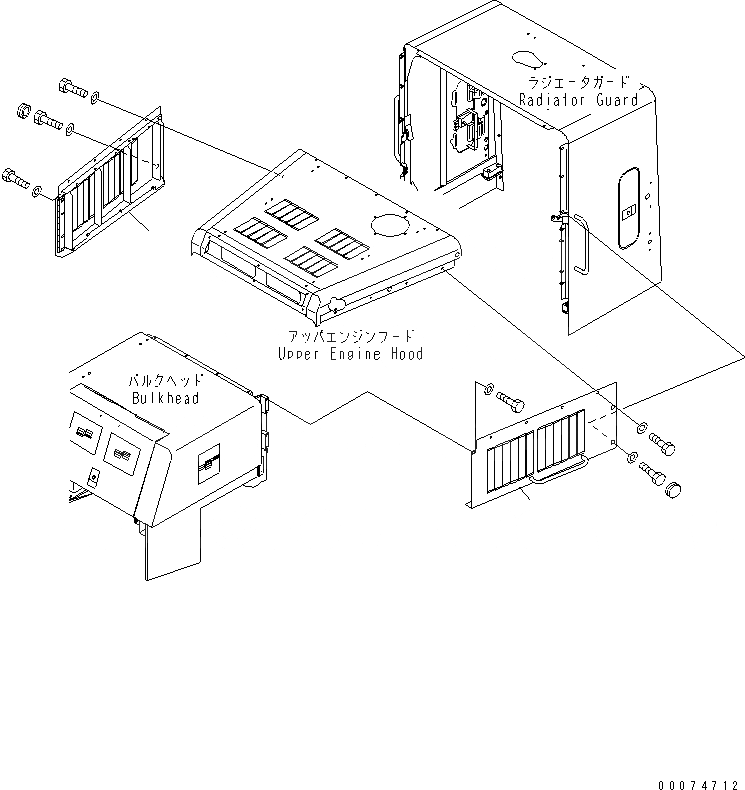 ラジエータガード
Radiator Guard

アッパエンジンフード
Upper Engine Hood

バルクヘッド
Bulkhead

00074712