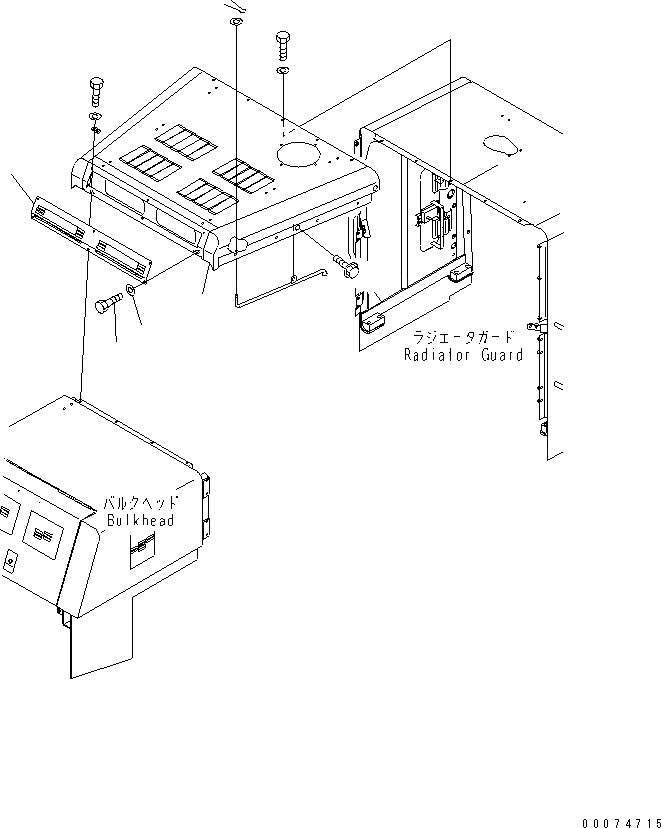 ラジエータガード
Radiator Guard

バルクヘッド
Bulkhead

00074715